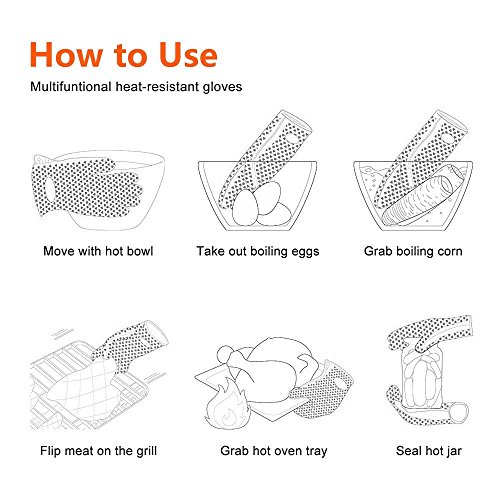 How to Use

Multifuntional heat-resistant gloves

Move with hot bowl

Take out boiling eggs

Grab boiling corn

Flip meat on the grill

Grab hot oven tray

Seal hot jar