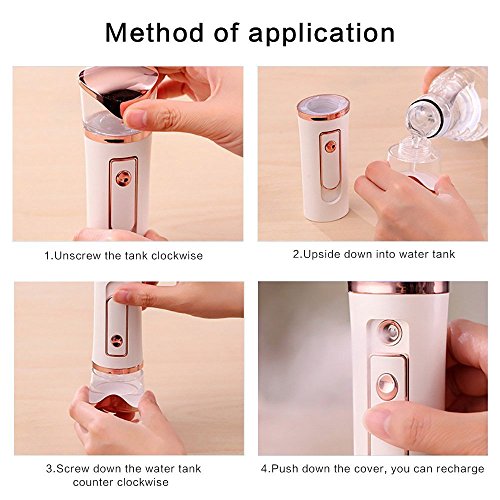 Method of application

1.Unscrew the tank clockwise

2.Upside down into water tank

3.Screw down the water tank counter clockwise

4.Push down the cover, you can recharge