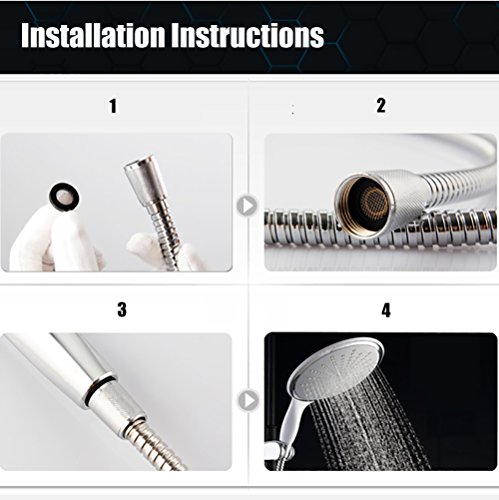 Installation Instructions

1

2

3

4