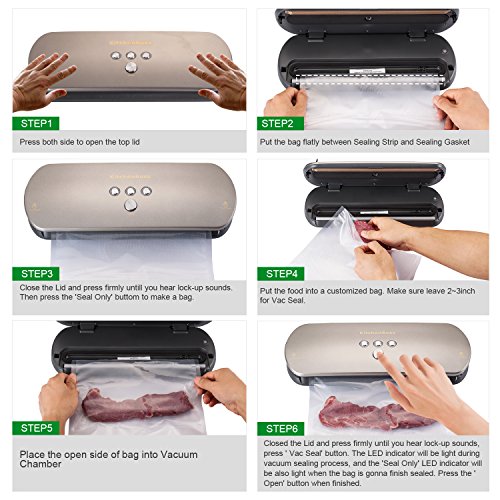 STEP1

Press both side to open the top lid

STEP2

Put the bag flatly between Sealing Strip and Sealing Gasket

STEP3

Close the Lid and press firmly untill you hear lock-up sounds. Then press the 'Seal Only' buttom to make a bag.

STEP4

Put the food into a customized bag. Make sure leave 2~3inch for Vac Seal.

STEP5

Place the open side of bag into Vacuum Chamber

STEP6

Closed the Lid and press firmly until you hear lock-up sounds, press ' Vac Seal' button. The LED indicator will be light during vacuum sealing process, and the 'Seal Only' LED indicator will be also light when the bag is gonna finish sealed. Press the ' Open' button when finished.