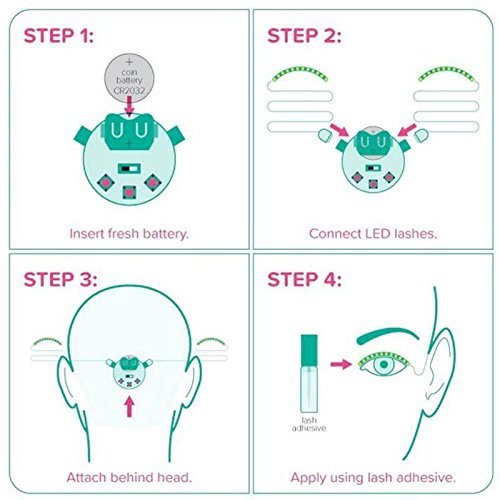 STEP 1:

+
coin
battery
CR2032

+

Insert fresh battery.

STEP 2:

Connect LED lashes.

STEP 3:

Attach behind head.

STEP 4:

lash
adhesive

Apply using lash adhesive.