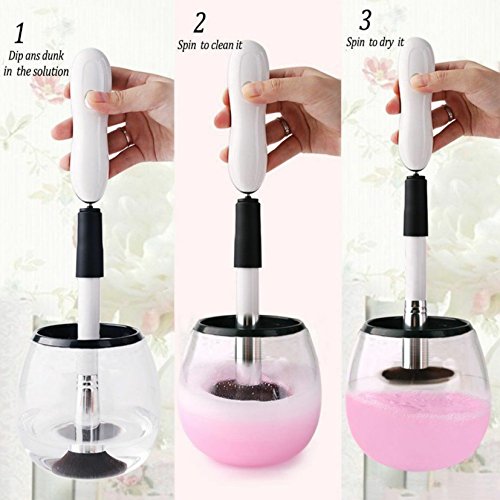 1
Dip ans dunk in the solution

2
Spin to clean it

3
Spin to dry it