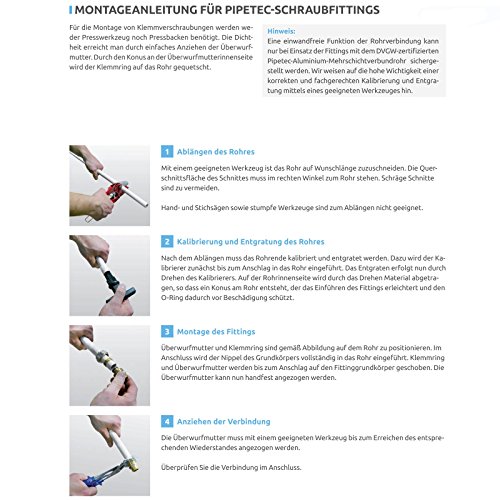 MONTAGEANLEITUNG FÜR PIPETEC-SCHRAUBFITTINGS

Für die Montage von Klemmverschraubungen werden weder Presswerkzeug noch Pressbacken benötigt. Die Dichtheit erreicht man durch einfaches Anziehen der Überwurfmutter. Durch den Konus an der Überwurfmutterinnenseite wird der Klemmring auf das Rohr gequetscht.

Hinweis:
Eine einwandfreie Funktion der Rohrverbindung kann nur bei Einsatz der Fittings mit dem DVGW-zertifizierten Pipetec-Aluminium-Mehrschichtverbundrohr sichergestellt werden. Wir weisen auf die hohe Wichtigkeit einer korrekten und fachgerechten Kalibrierung und Entgratung mittels eines geeigneten Werkzeuges hin.

1 Ablängen des Rohres

Mit einem geeigneten Werkzeug ist das Rohr auf Wunschlänge zuzuschneiden. Die Querschnittsfläche des Schnittes muss im rechten Winkel zum Rohr stehen. Schräge Schnitte sind zu vermeiden.

Hand- und Stichsägen sowie stumpfe Werkzeuge sind zum Ablängen nicht geeignet.

2 Kalibrierung und Entgratung des Rohres

Nach dem Ablängen muss das Rohrende kalibriert und entgratet werden. Dazu wird der Kalibrierer zunächst bis zum Anschlag in das Rohr eingeführt. Das Entgraten erfolgt nun durch Drehen des Kalibrierers. Auf der Rohrinnenseite wird durch das Drehen Material abgetragen, so dass ein Konus am Rohr entsteht, der das Einführen des Fittings erleichtert und den O-Ring dadurch vor Beschädigung schützt.

3 Montage des Fittings

Überwurfmutter und Klemmring sind gemäß Abbildung auf dem Rohr zu positionieren. Im Anschluss wird der Nippel des Grundkörpers vollständig in das Rohr eingeführt. Klemmring und Überwurfmutter werden bis zum Anschlag auf den Fittinggrundkörper geschoben. Die Überwurfmutter kann nun handfest angezogen werden.

4 Anziehen der Verbindung

Die Überwurfmutter muss mit einem geeigneten Werkzeug bis zum Erreichen des entsprechenden Wiederstandes angezogen werden.

Überprüfen Sie die Verbindung im Anschluss.