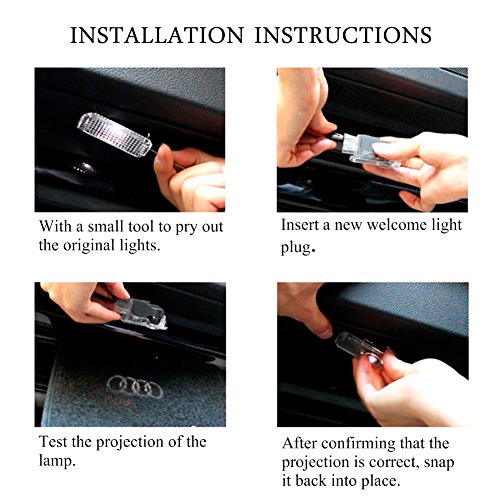 INSTALLATION INSTRUCTIONS

With a small tool to pry out the original lights.

Insert a new welcome light plug.

Test the projection of the lamp.

After confirming that the projection is correct, snap it back into place.