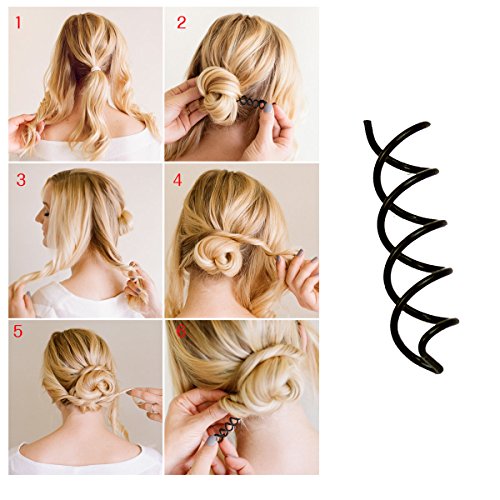 1
2
3
4
5
6