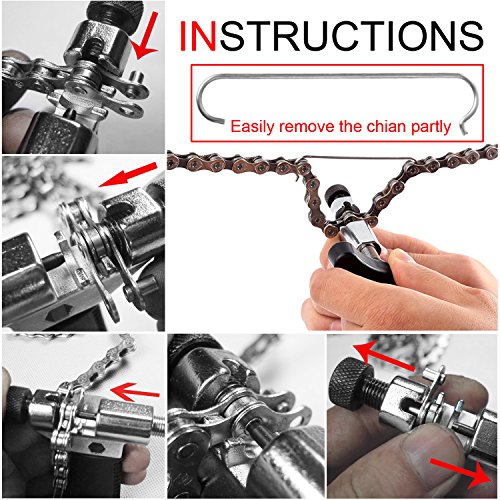 INSTRUCTIONS

Easily remove the chian partly