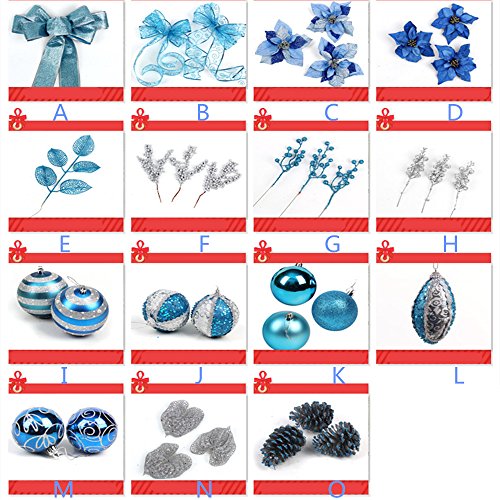 A B C D
E F G H
I J K L
M N O