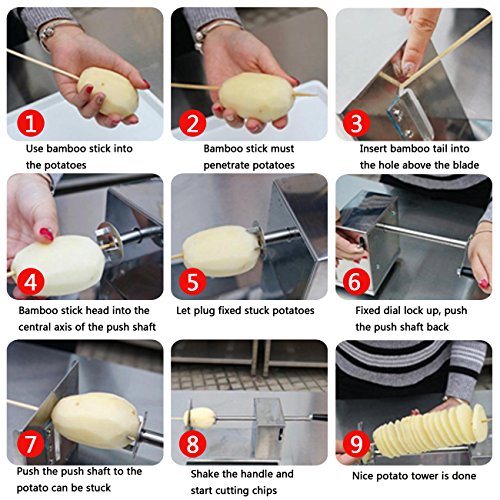 1
Use bamboo stick into the potatoes

2
Bamboo stick must penetrate potatoes

3
Insert bamboo tail into the hole above the blade

4
Bamboo stick head into the central axis of the push shaft

5
Let plug fixed stuck potatoes

6
Fixed dial lock up, push the push shaft back

7
Push the push shaft to the potato can be stuck

8
Shake the handle and start cutting chips

9
Nice potato tower is done