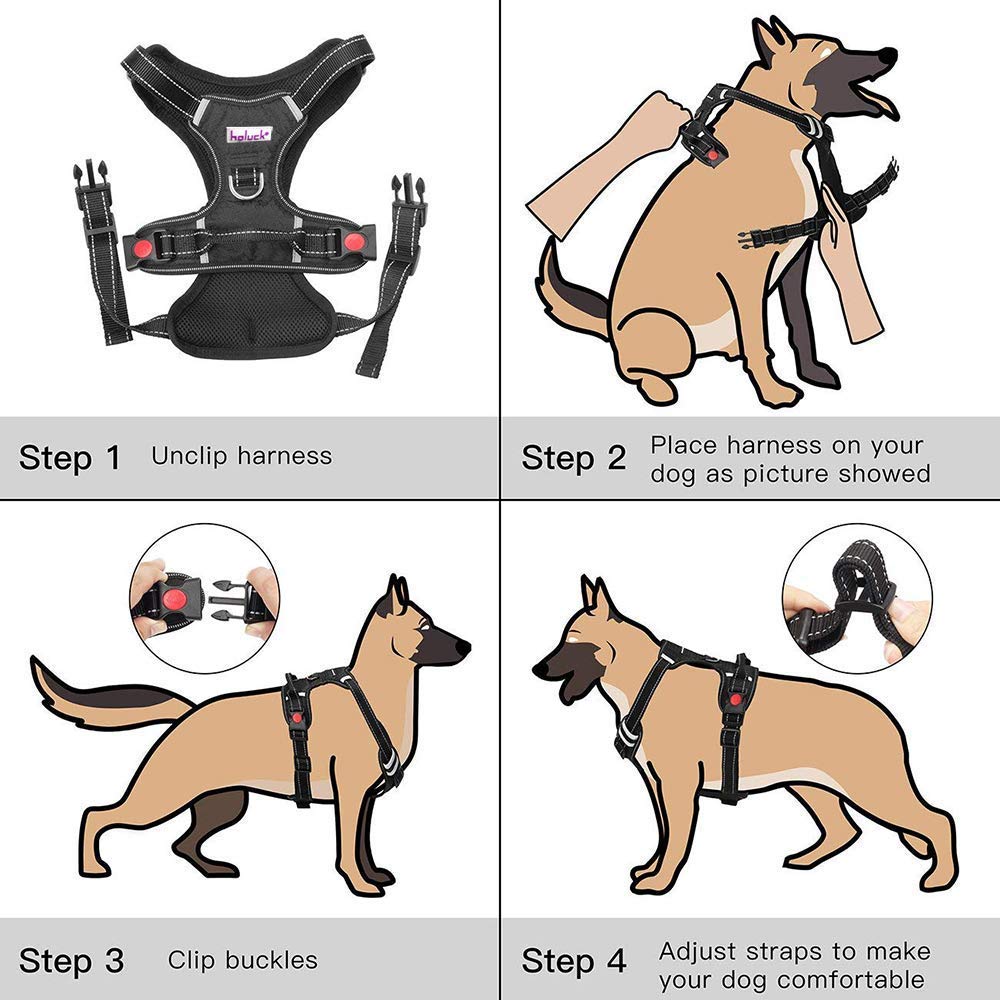 holuck

Step 1 Unclip harness

Step 2 Place harness on your dog as picture showed

Step 3 Clip buckles

Step 4 Adjust straps to make your dog comfortable