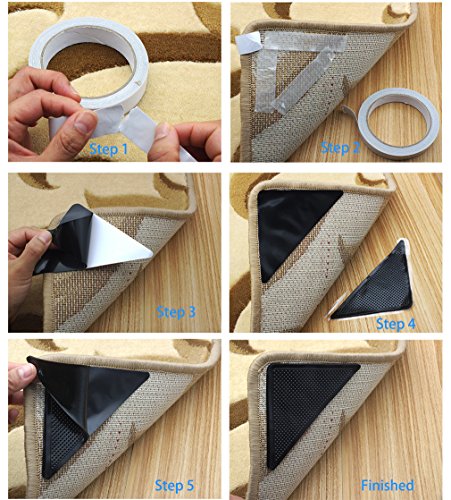 Step 1

Step 2

Step 3

Step 4

Step 5

Finished