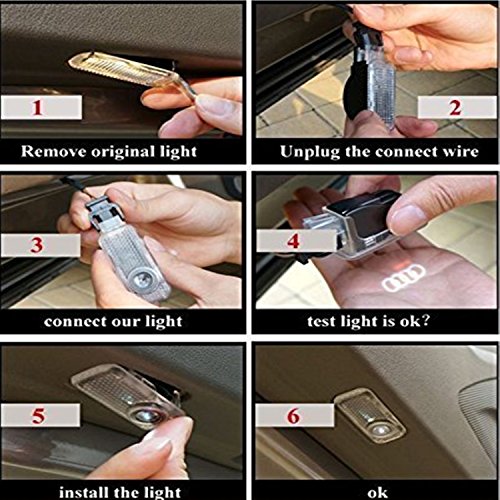 1

Remove original light

2

Unplug the connect wire

3

connect our light

4

test light is ok?

5

install the light

6

ok