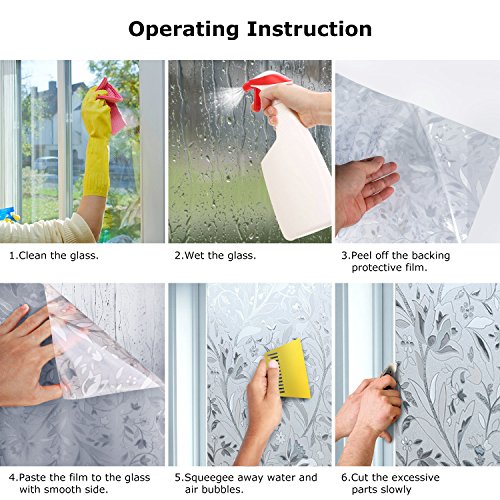 Operating Instruction

1.Clean the glass.

2.Wet the glass.

3.Peel off the backing protective film.

4.Paste the film to the glass with smooth side.

5.Squeegee away water and air bubbles.

6.Cut the excessive parts slowly