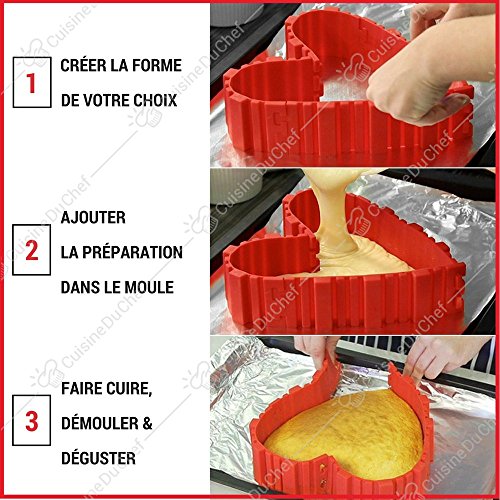 1 CRÉER LA FORME DE VOTRE CHOIX

2 AJOUTER LA PRÉPARATION DANS LE MOULE

3 FAIRE CUIRE, DÉMOULER & DÉGUSTER

CuisineDuChef