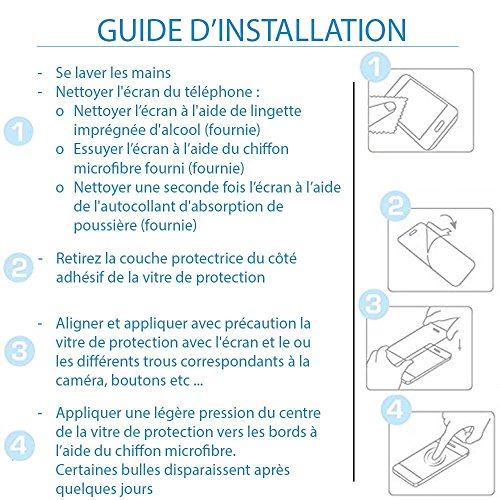 GUIDE D'INSTALLATION

1

- Se laver les mains
- Nettoyer l'écran du téléphone :
  o Nettoyer l'écran à l'aide de lingette imprégnée d'alcool (fournie)
  o Essuyer l'écran à l'aide du chiffon microfibre fourni (fournie)
  o Nettoyer une seconde fois l'écran à l'aide de l'autocollant d'absorption de poussière (fournie)

2

- Retirez la couche protectrice du côté adhésif de la vitre de protection

3

- Aligner et appliquer avec précaution la vitre de protection avec l'écran et le ou les différents trous correspondants à la caméra, boutons etc ...

4

- Appliquer une légère pression du centre de la vitre de protection vers les bords à l'aide du chiffon microfibre. Certaines bulles disparaissent après quelques jours

1

2

3

4