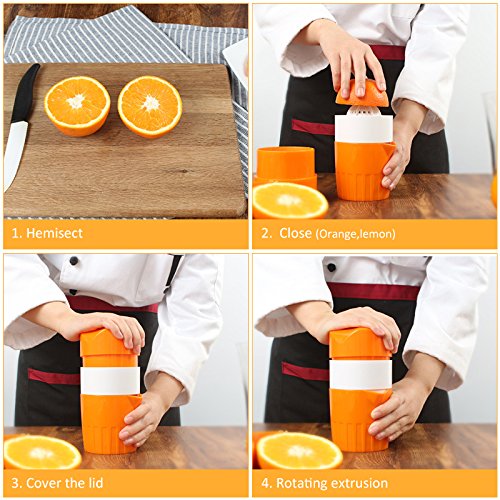 1. Hemisect

2. Close (Orange,lemon)

3. Cover the lid

4. Rotating extrusion