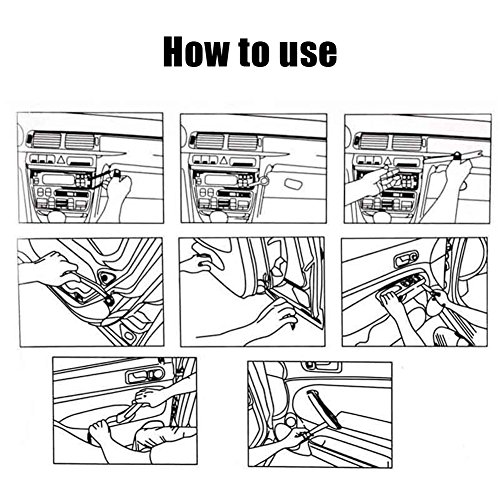 How to use