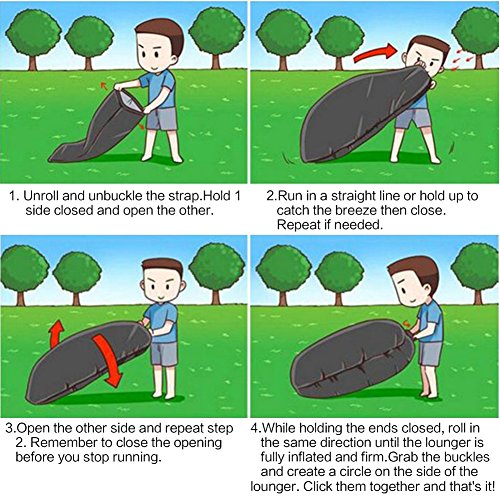 1. Unroll and unbuckle the strap.Hold 1 side closed and open the other.

2.Run in a straight line or hold up to catch the breeze then close. Repeat if needed.

3.Open the other side and repeat step 2. Remember to close the opening before you stop running.

4.While holding the ends closed, roll in the same direction until the lounger is fully inflated and firm.Grab the buckles and create a circle on the side of the lounger. Click them together and that's it!