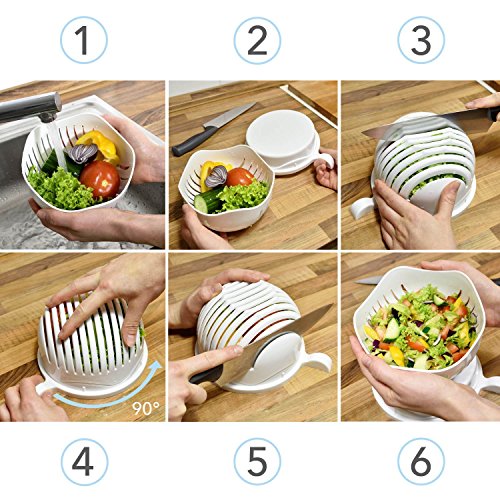 1

2

3

90°

4

5

6