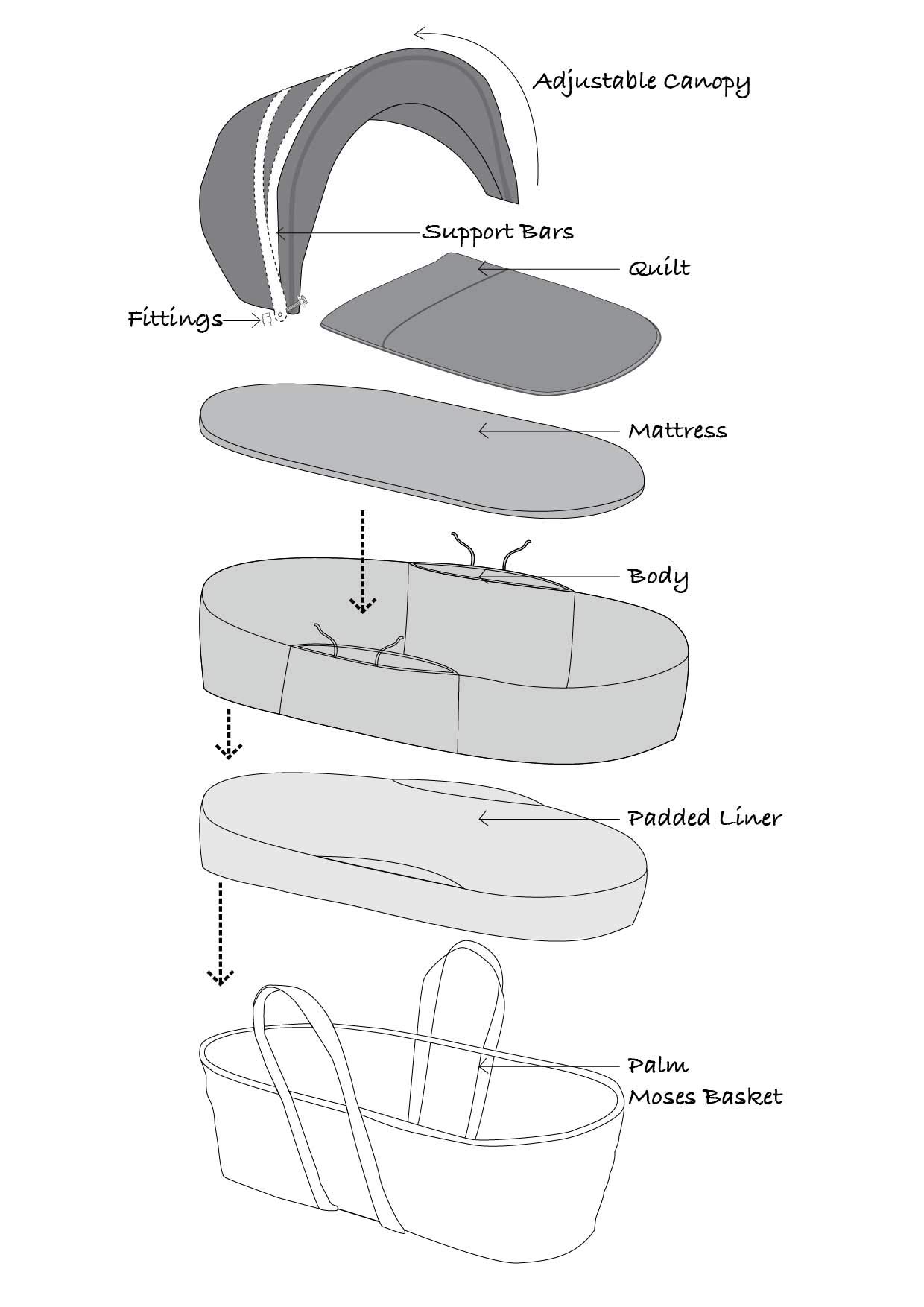 Adjustable Canopy

Support Bars

Quilt

Fittings

Mattress

Body

Padded Liner

Palm
Moses Basket