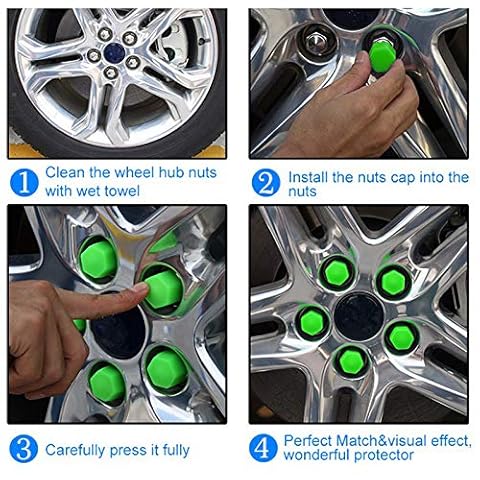 1 Clean the wheel hub nuts with wet towel

2 Install the nuts cap into the nuts

3 Carefully press it fully

4 Perfect Match&visual effect, wonderful protector