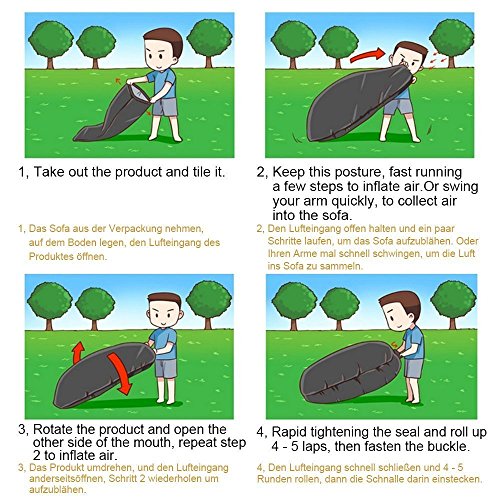 1, Take out the product and tile it.

1, Das Sofa aus der Verpackung nehmen, auf dem Boden legen, den Lufteingang des Produktes öffnen.

2, Keep this posture, fast running a few steps to inflate air.Or swing your arm quickly, to collect air into the sofa.

2, Den Lufteingang offen halten und ein paar Schritte laufen, um das Sofa aufzublähen. Oder Ihren Arme mal schnell schwingen, um die Luft ins Sofa zu sammeln.

3, Rotate the product and open the other side of the mouth, repeat step 2 to inflate air.

3, Das Produkt umdrehen, und den Lufteingang anderseitsöffnen, Schritt 2 wiederholen um aufzublähen.

4, Rapid tightening the seal and roll up 4 - 5 laps, then fasten the buckle.

4, Den Lufteingang schnell schließen und 4 - 5 Runden rollen, dann die Schnalle darin einstecken.