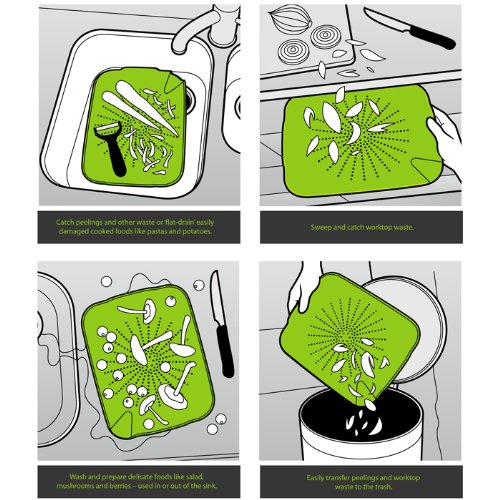 Catch peelings and other waste or 'flat-drain' easily damaged cooked foods like pastas and potatoes.

Sweep and catch worktop waste.

Wash and prepare delicate foods like salad, mushrooms and berries – used in or out of the sink.

Easily transfer peelings and worktop waste to the trash.