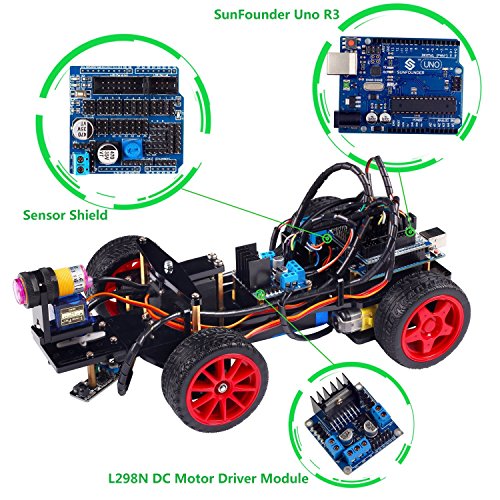 SunFounder Uno R3

UNO

SUNFOUNDER

Sensor Shield

L298N DC Motor Driver Module