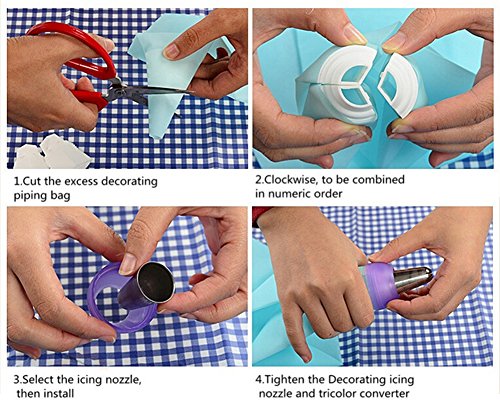 1.Cut the excess decorating piping bag

2.Clockwise, to be combined in numeric order

3.Select the icing nozzle, then install

4.Tighten the Decorating icing nozzle and tricolor converter