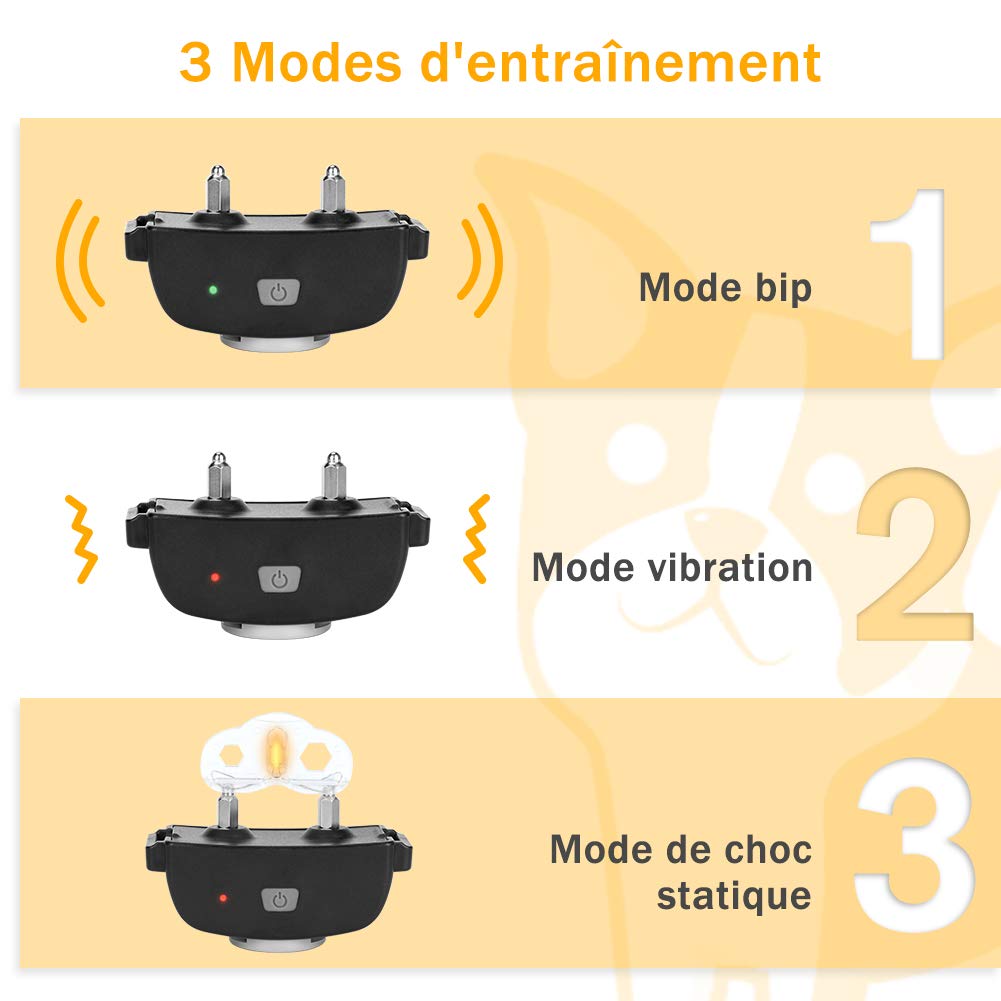 3 Modes d'entraînement

Mode bip

1

Mode vibration

2

Mode de choc statique

3