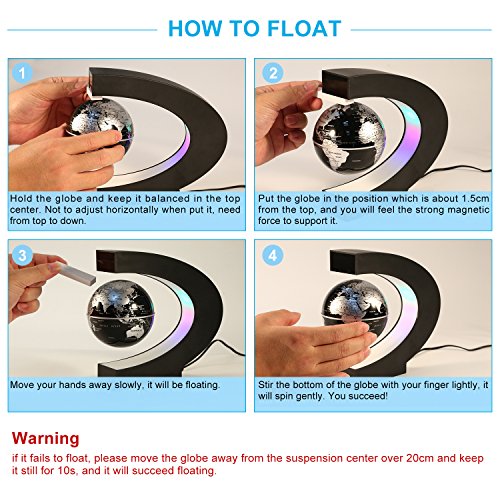 HOW TO FLOAT

1

Hold the globe and keep it balanced in the top center. Not to adjust horizontally when put it, need from top to down.

2

Put the globe in the position which is about 1.5cm from the top, and you will feel the strong magnetic force to support it.

3

Move your hands away slowly, it will be floating.

4

Stir the bottom of the globe with your finger lightly, it will spin gently. You succeed!

Warning

if it fails to float, please move the globe away from the suspension center over 20cm and keep it still for 10s, and it will succeed floating.