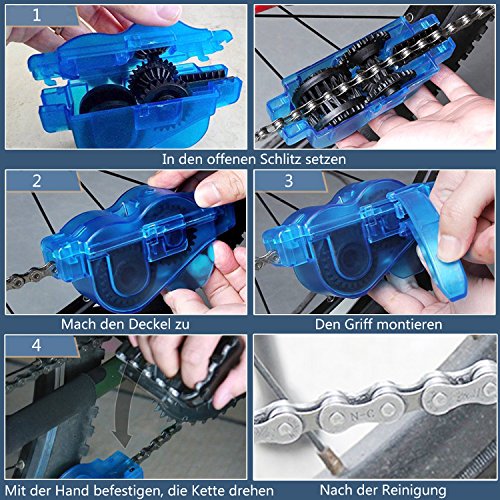 1

In den offenen Schlitz setzen

2

Mach den Deckel zu

3

Den Griff montieren

4

Mit der Hand befestigen, die Kette drehen

N-C

Nach der Reinigung