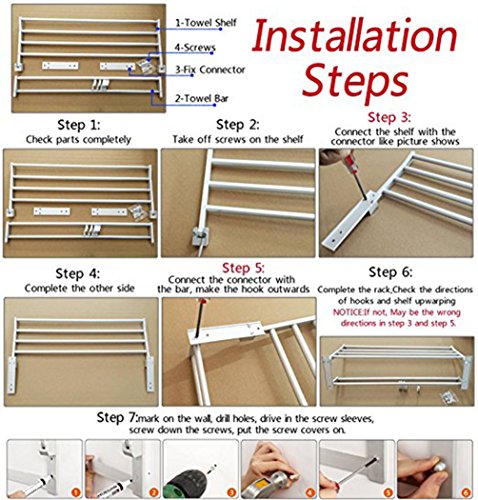 1-Towel Shelf
4-Screws
3-Fix Connector
2-Towel Bar

Installation Steps

Step 1:
Check parts completely

Step 2:
Take off screws on the shelf

Step 3:
Connect the shelf with the connector like picture shows

Step 4:
Complete the other side

Step 5:
Connect the connector with the bar, make the hook outwards

Step 6:
Complete the rack,Check the directions of hooks and shelf upwarping
NOTICE:If not, May be the wrong directions in step 3 and step 5.

Step 7:mark on the wall, drill holes, drive in the screw sleeves, screw down the screws, put the screw covers on.

1 2 3 4 5 6