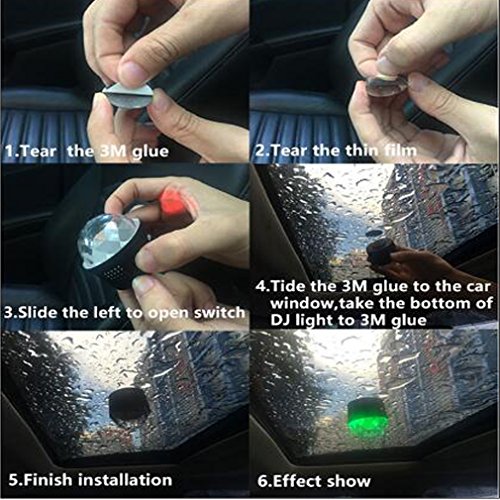 1.Tear the 3M glue

2.Tear the thin film

3.Slide the left to open switch

4.Tide the 3M glue to the car window,take the bottom of DJ light to 3M glue

5.Finish installation

6.Effect show