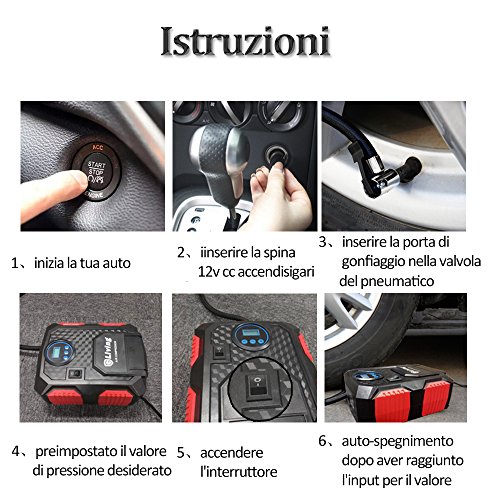 Istruzioni

ACC
START
STOP
ENGINE

1、inizia la tua auto

2、iinserire la spina 12v cc accendisigari

3、inserire la porta di gonfiaggio nella valvola del pneumatico

Living

4、preimpostato il valore di pressione desiderato

5、accendere l'interruttore

6、auto-spegnimento dopo aver raggiunto l'input per il valore