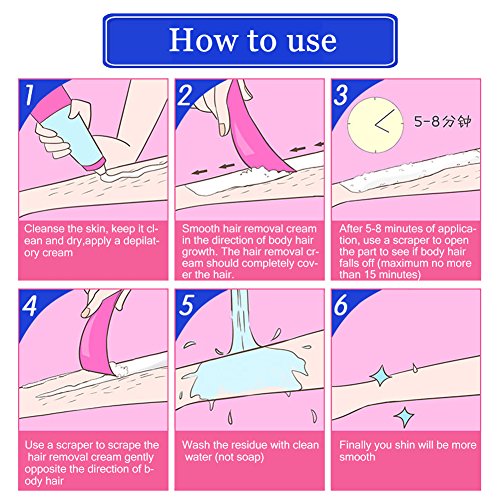 How to use

1

Cleanse the skin, keep it clean and dry,apply a depilatory cream

2

Smooth hair removal cream in the direction of body hair growth. The hair removal cream should completely cover the hair.

3

5-8分钟

After 5-8 minutes of application, use a scraper to open the part to see if body hair falls off (maximum no more than 15 minutes)

4

Use a scraper to scrape the hair removal cream gently opposite the direction of body hair

5

Wash the residue with clean water (not soap)

6

Finally you shin will be more smooth