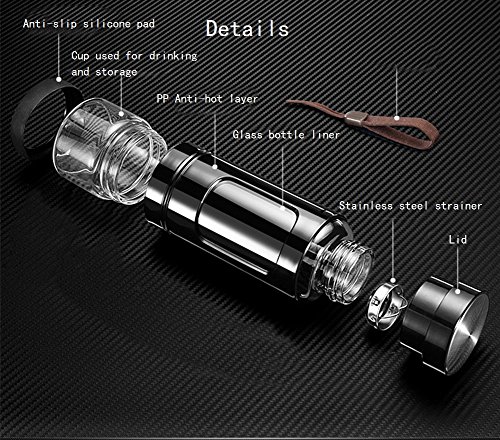 Details

Anti-slip silicone pad

Cup used for drinking and storage

PP Anti-hot layer

Glass bottle liner

Stainless steel strainer

Lid