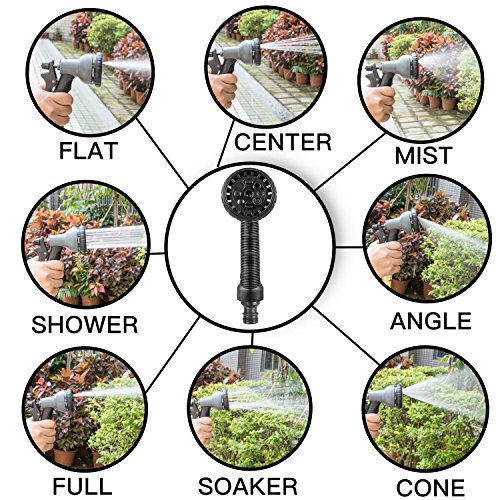 FLAT

CENTER

MIST

SHOWER

ANGLE

FULL

SOAKER

CONE