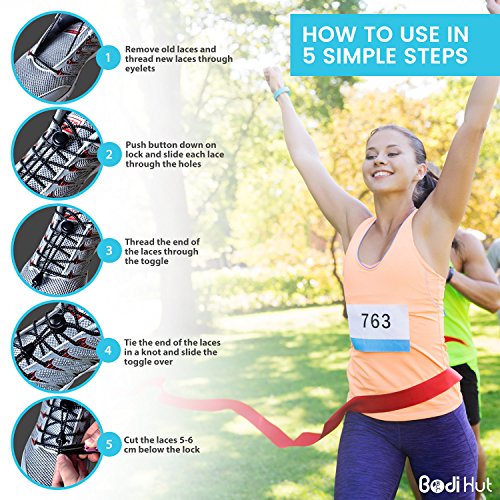 HOW TO USE IN 5 SIMPLE STEPS

1 Remove old laces and thread new laces through eyelets

2 Push button down on lock and slide each lace through the holes

3 Thread the end of the laces through the toggle

4 Tie the end of the laces in a knot and slide the toggle over

5 Cut the laces 5-6 cm below the lock

763

Bodi Hut