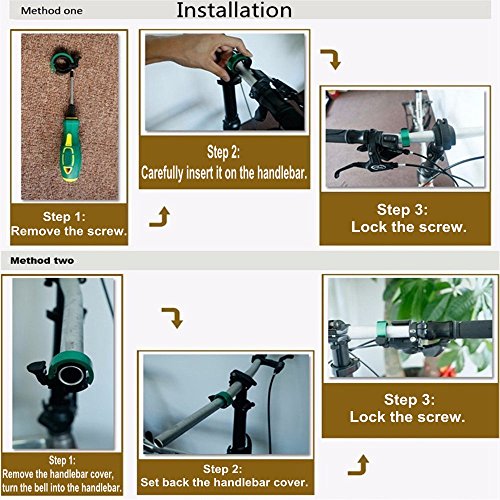 Method one

Installation

Step 1:
Remove the screw.

Step 2:
Carefully insert it on the handlebar.

Step 3:
Lock the screw.

Method two

Step 1:
Remove the handlebar cover, turn the bell into the handlebar.

Step 2:
Set back the handlebar cover.

Step 3:
Lock the screw.