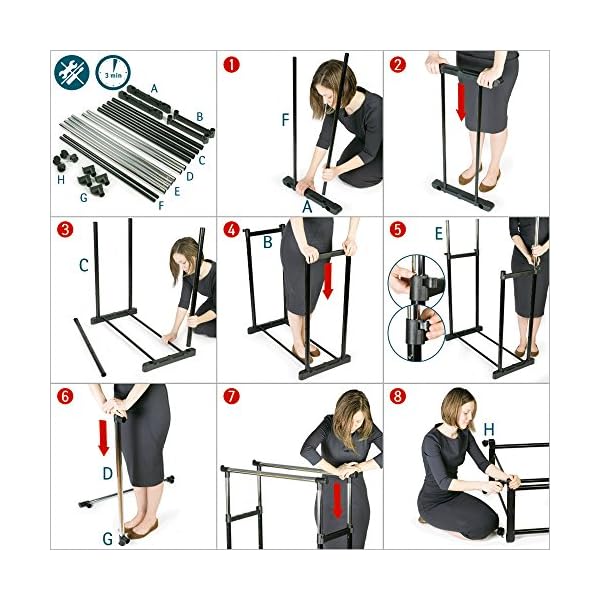 3 min

A
B
C
D
E
F
G
H

1
F
A

2

3
C

4
B

5
E

6
D
G

7

8
H