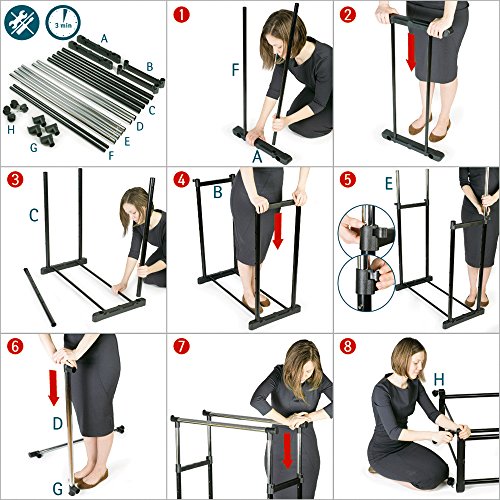 3 min

A
B
C
D
E
F
G
H

1
F
A

2

3
C

4
B

5
E

6
D
G

7

8
H