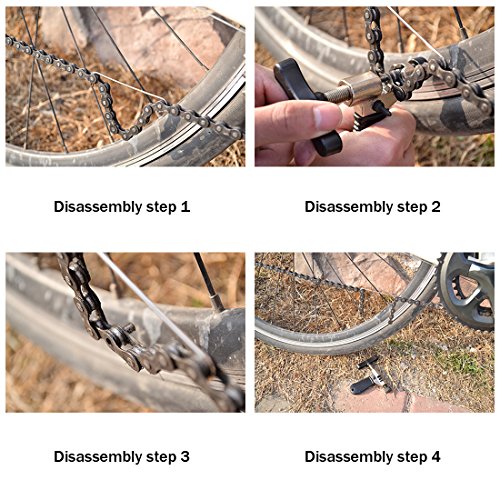 Disassembly step 1

Disassembly step 2

Disassembly step 3

Disassembly step 4