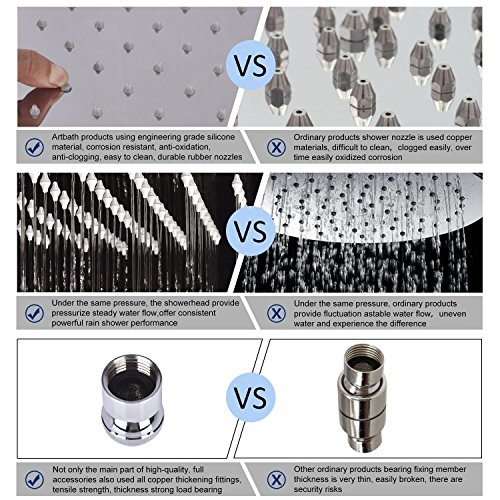 VS

Artbath products using engineering grade silicone material, corrosion resistant, anti-oxidation, anti-clogging, easy to clean, durable rubber nozzles

Ordinary products shower nozzle is used copper materials, difficult to clean, clogged easily, over time easily oxidized corrosion

VS

Under the same pressure, the showerhead provide pressurize steady water flow,offer consistent powerful rain shower performance

Under the same pressure, ordinary products provide fluctuation astable water flow, uneven water and experience the difference

VS

Not only the main part of high-quality, full accessories also used all copper thickening fittings, tensile strength, thickness strong load bearing

Other ordinary products bearing fixing member thickness is very thin, easily broken, there are security risks