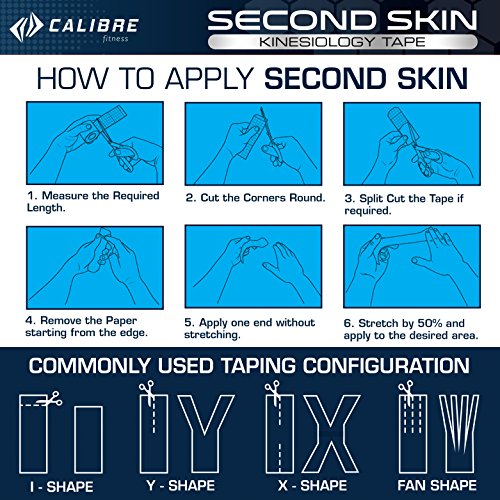 CALIBRE
fitness

SECOND SKIN
KINESIOLOGY TAPE

HOW TO APPLY SECOND SKIN

1. Measure the Required Length.

2. Cut the Corners Round.

3. Split Cut the Tape if required.

4. Remove the Paper starting from the edge.

5. Apply one end without stretching.

6. Stretch by 50% and apply to the desired area.

COMMONLY USED TAPING CONFIGURATION

I - SHAPE

Y - SHAPE

X - SHAPE

FAN SHAPE