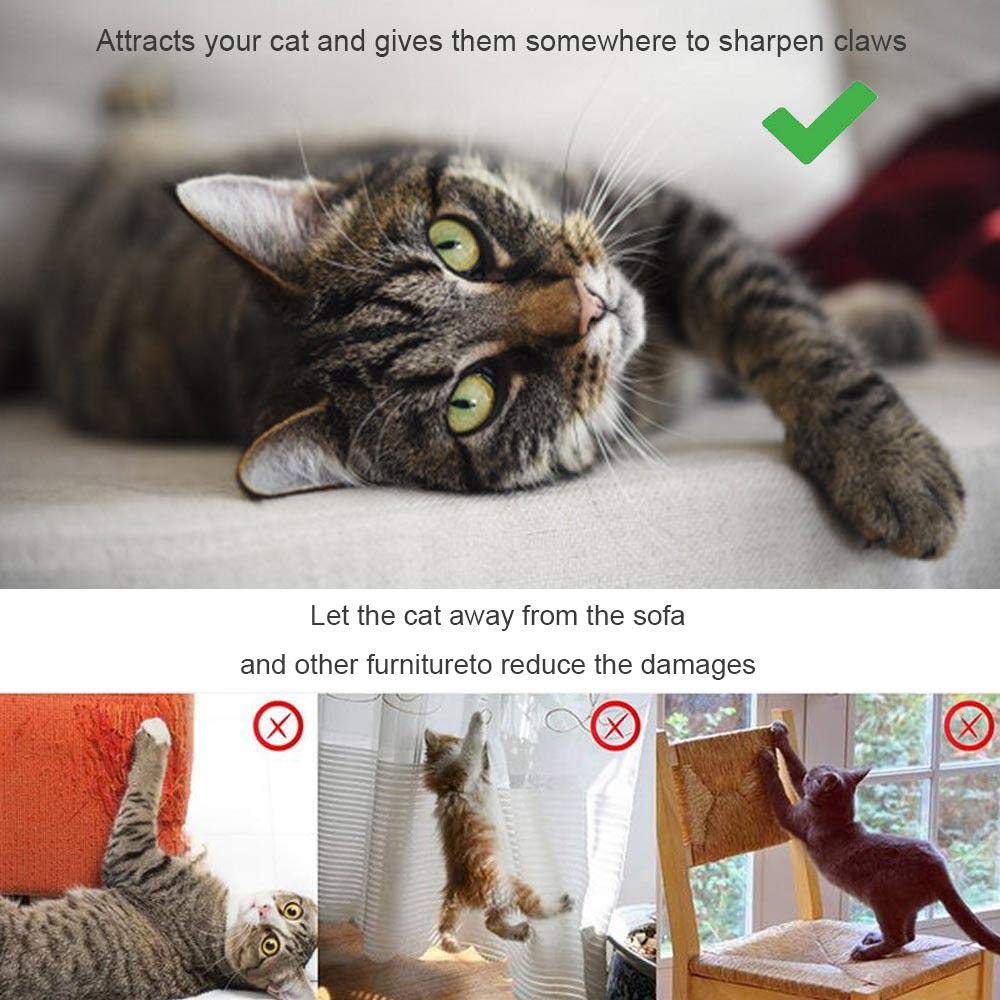 Attracts your cat and gives them somewhere to sharpen claws

Let the cat away from the sofa

and other furnitureto reduce the damages