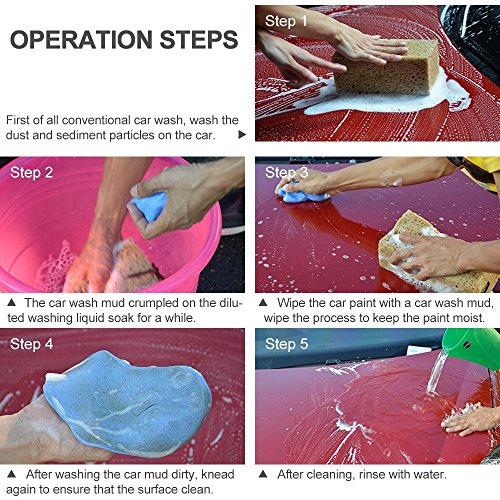 OPERATION STEPS

First of all conventional car wash, wash the dust and sediment particles on the car. ▶

Step 1

Step 2

▲ The car wash mud crumpled on the diluted washing liquid soak for a while.

Step 3

▲ Wipe the car paint with a car wash mud, wipe the process to keep the paint moist.

Step 4

▲ After washing the car mud dirty, knead again to ensure that the surface clean.

Step 5

▲ After cleaning, rinse with water.