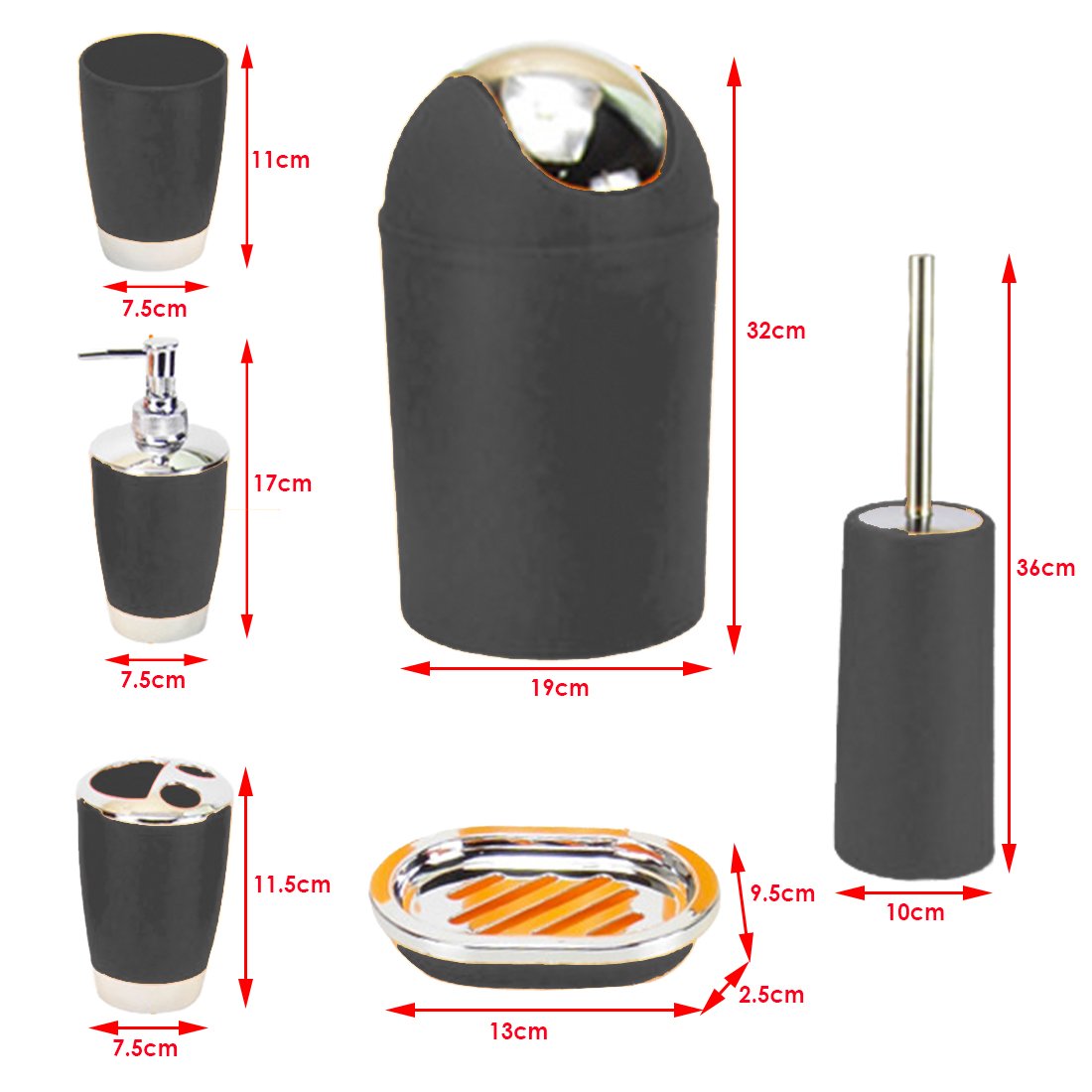 11cm
7.5cm
17cm
7.5cm
11.5cm
7.5cm
32cm
19cm
9.5cm
2.5cm
13cm
36cm
10cm