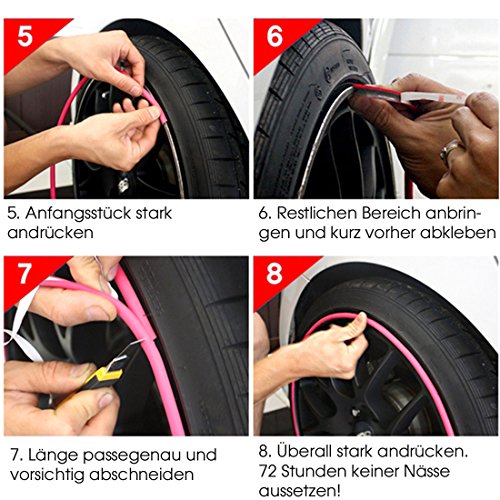 5

5. Anfangsstück stark andrücken

6

6. Restlichen Bereich anbringen und kurz vorher abkleben

7

7. Länge passegenau und vorsichtig abschneiden

8

8. Überall stark andrücken. 72 Stunden keiner Nässe aussetzen!