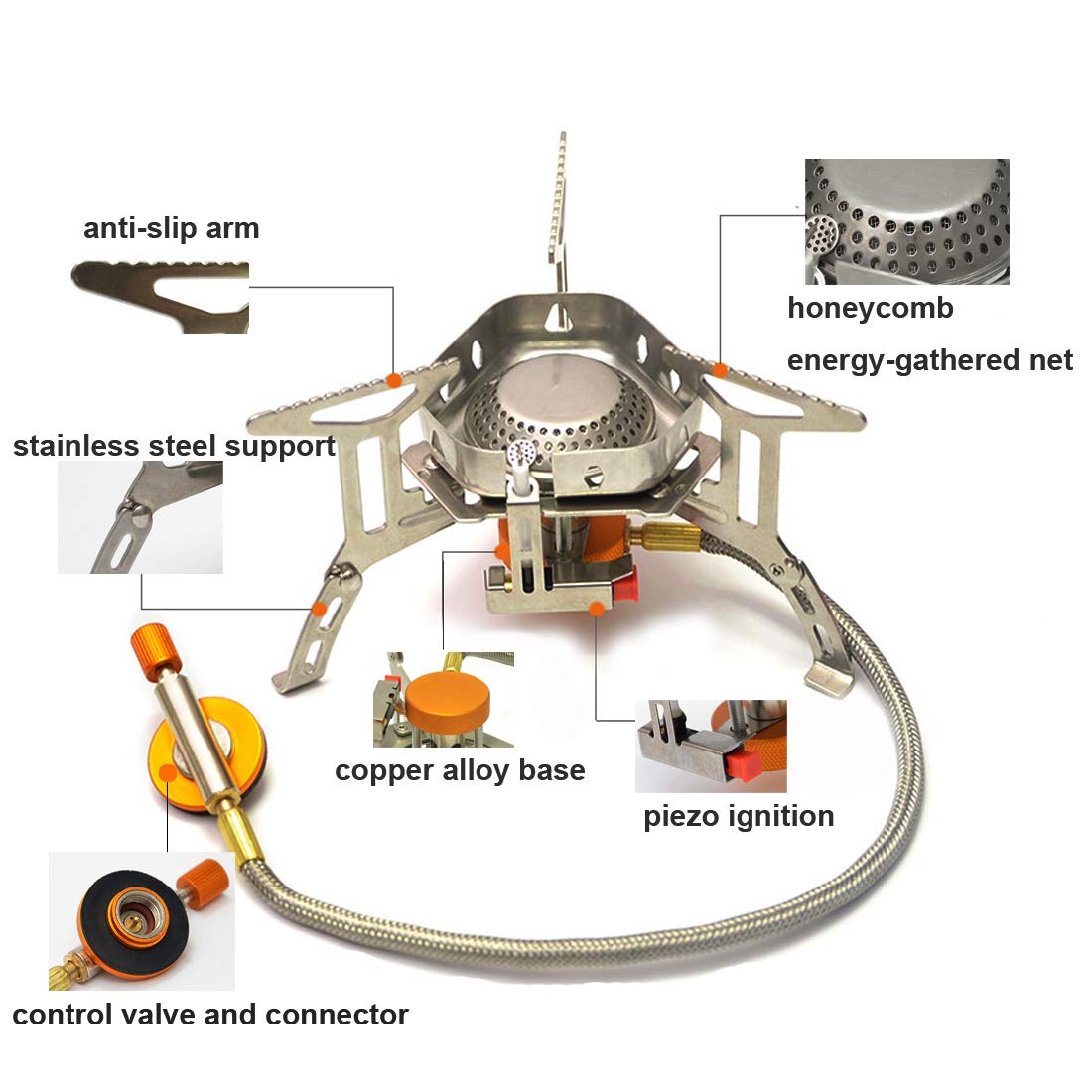 anti-slip arm

honeycomb

energy-gathered net

stainless steel support

copper alloy base

piezo ignition

control valve and connector