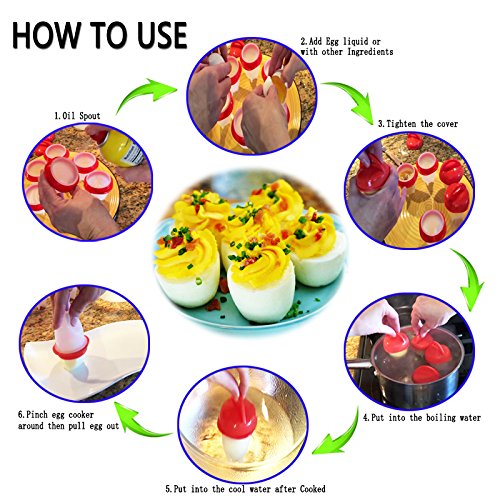 HOW TO USE

1.Oil Spout

2.Add Egg liquid or with other Ingredients

3.Tighten the cover

4.Put into the boiling water

5.Put into the cool water after Cooked

6.Pinch egg cooker around then pull egg out